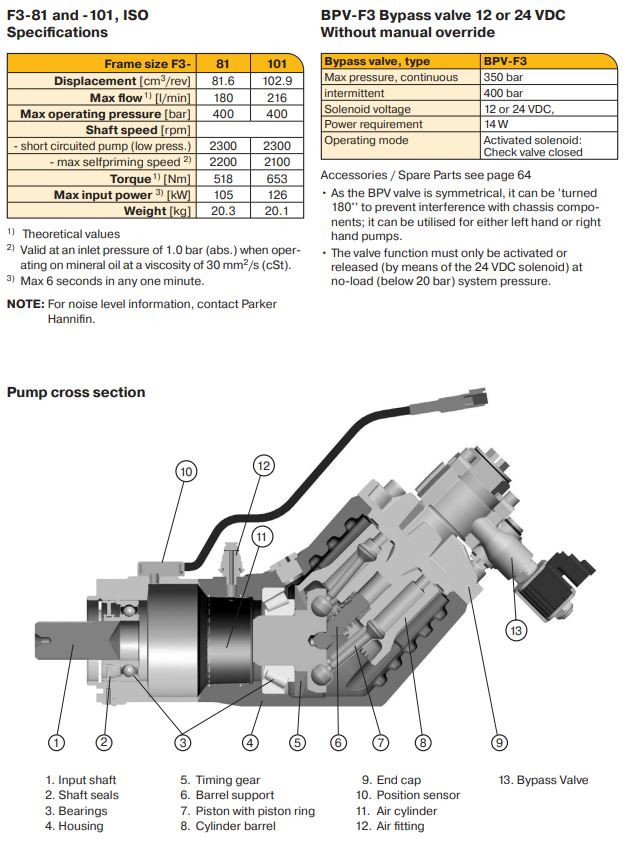 F3-81 and -101, ISO
Specifications

| Frame size F3- | 81 | 101 |
|---|---|---|
| Displacement [cm$^3$/rev] | 81.6 | 102.9 |
| Max flow $^{1)}$ [l/min] | 180 | 216 |
| Max operating pressure [bar] | 400 | 400 |
| Shaft speed [rpm] | | |
| - short circuited pump (low press.) | 2300 | 2300 |
| - max selfpriming speed $^{2)}$ | 2200 | 2100 |
| Torque $^{1)}$ [Nm] | 518 | 653 |
| Max input power $^{3)}$ [kW] | 105 | 126 |
| Weight [kg] | 20.3 | 20.1 |

$^{1)}$ Theoretical values
$^{2)}$ Valid at an inlet pressure of 1.0 bar (abs.) when operating on mineral oil at a viscosity of 30 mm$^2$/s (cSt).
$^{3)}$ Max 6 seconds in any one minute.

NOTE: For noise level information, contact Parker Hannifin.

BPV-F3 Bypass valve 12 or 24 VDC
Without manual override

| Bypass valve, type | BPV-F3 |
|---|---|
| Max pressure, continuous | 350 bar |
| intermittent | 400 bar |
| Solenoid voltage | 12 or 24 VDC, |
| Power requirement | 14 W |
| Operating mode | Activated solenoid: Check valve closed |

Accessories / Spare Parts see page 64
• As the BPV valve is symmetrical, it can be 'turned 180°' to prevent interference with chassis components; it can be utilised for either left hand or right hand pumps.
• The valve function must only be activated or released (by means of the 24 VDC solenoid) at no-load (below 20 bar) system pressure.

Pump cross section

10 12 11 13
1 2 3 4 5 6 7 8 9

1. Input shaft
2. Shaft seals
3. Bearings
4. Housing
5. Timing gear
6. Barrel support
7. Piston with piston ring
8. Cylinder barrel
9. End cap
10. Position sensor
11. Air cylinder
12. Air fitting
13. Bypass Valve